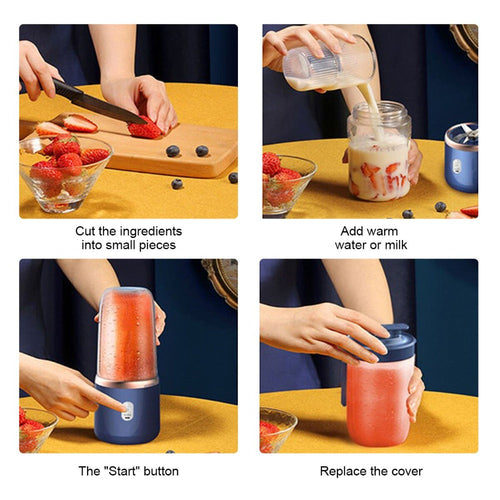 Cut the ingredients into small pieces

Add warm water or milk

The "Start" button

Replace the cover